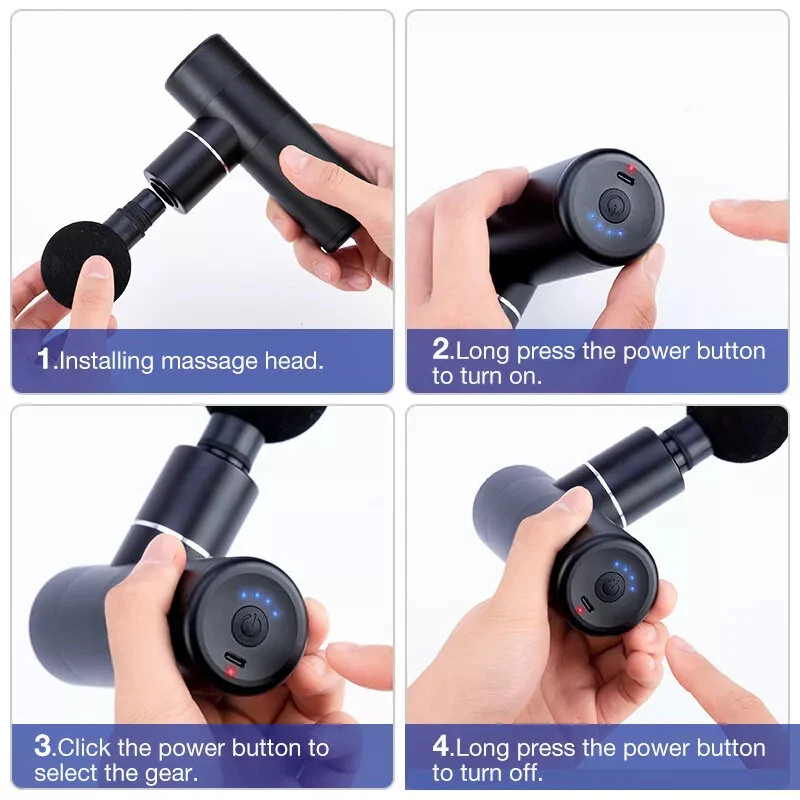 1.Installing massage head.

2.Long press the power button to turn on.

3.Click the power button to select the gear.

4.Long press the power button to turn off.